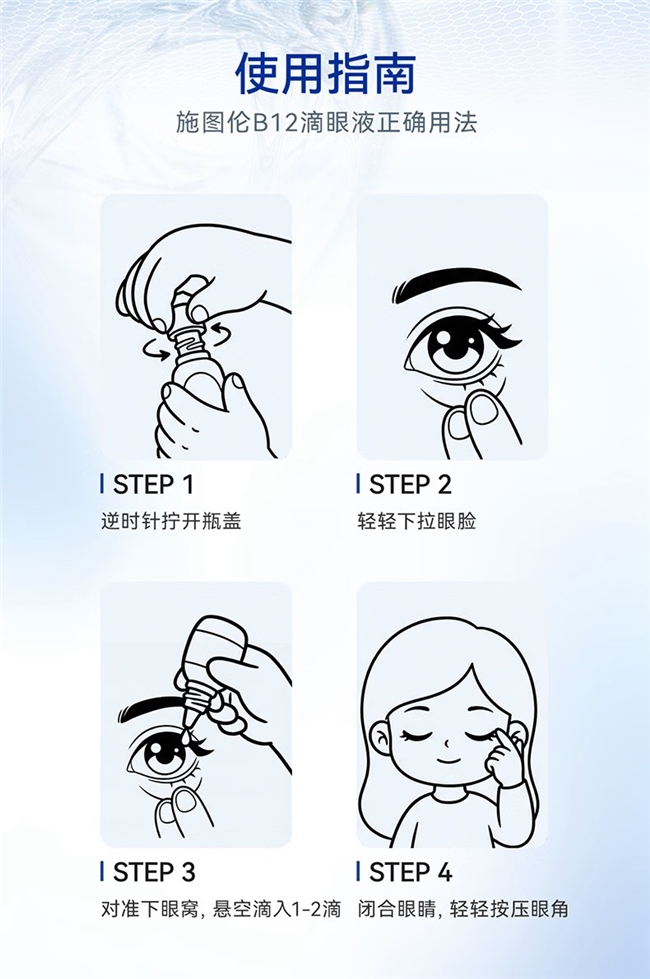 使用指南
施图伦B12滴眼液正确用法

STEP 1
逆时针拧开瓶盖

STEP 2
轻轻下拉眼睑

STEP 3
对准下眼窝，悬空滴入1-2滴

STEP 4
闭合眼睛，轻轻按压眼角