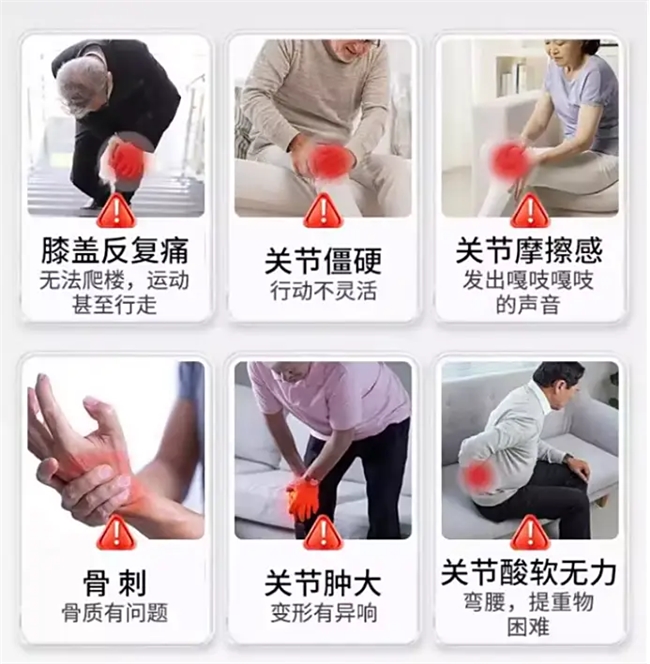 膝盖反复痛
无法爬楼，运动甚至行走

关节僵硬
行动不灵活

关节摩擦感
发出嘎吱嘎吱的声音

骨 刺
骨质有问题

关节肿大
变形有异响

关节酸软无力
弯腰，提重物困难